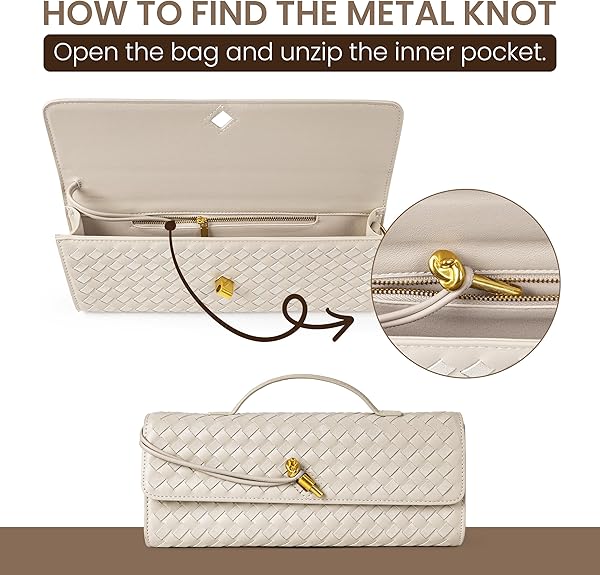 HOW TO FIND THE METAL KNOT

Open the bag and unzip the inner pocket.